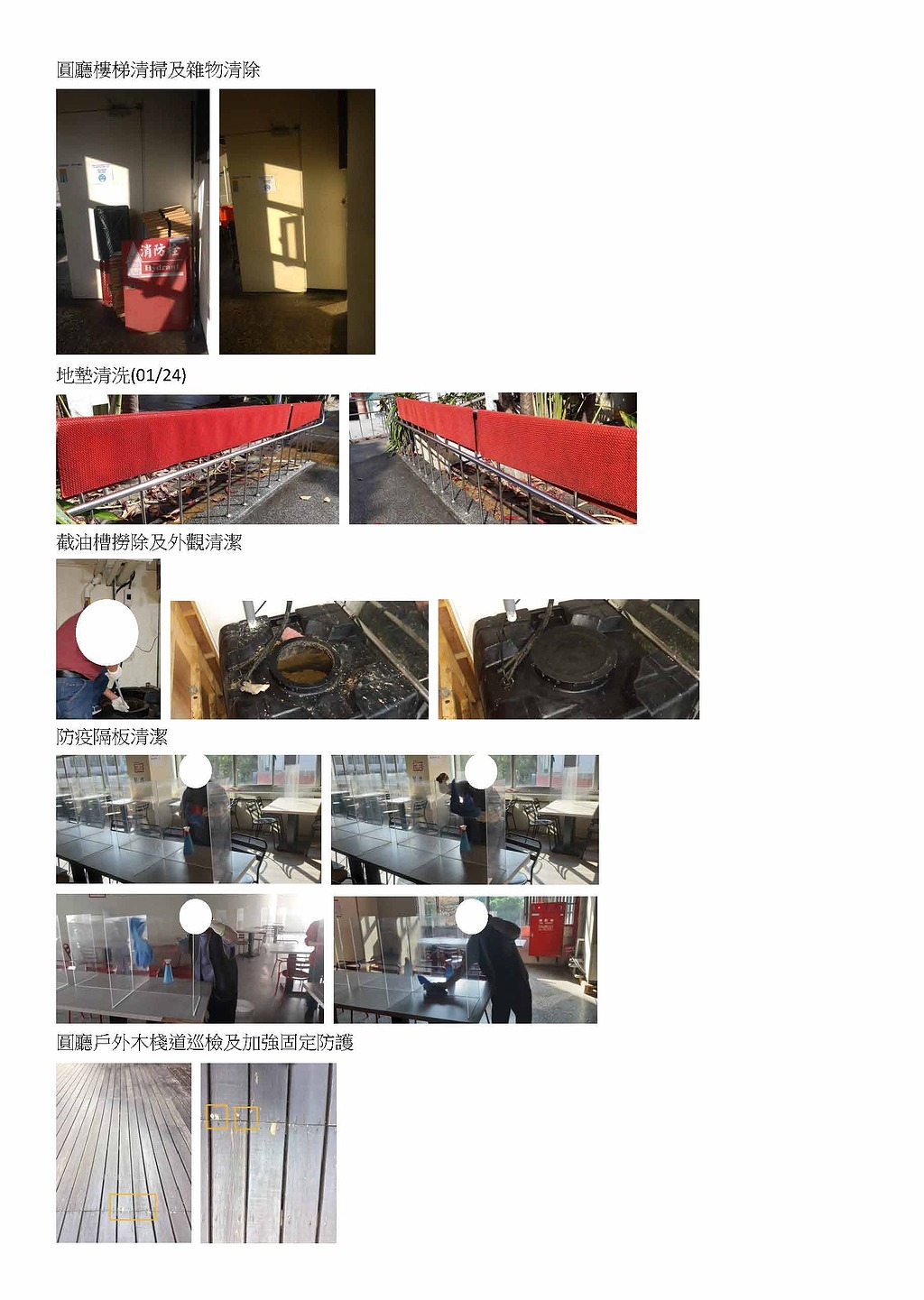 圓廳樓梯清掃及雜物清除

消防栓
Hydrant

地墊清洗(01/24)

截油槽撈除及外觀清潔

防疫隔板清潔

圓廳戶外木棧道巡檢及加強固定防護